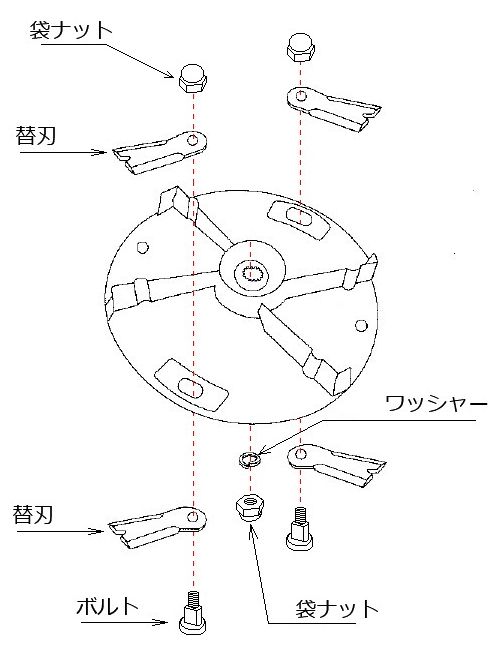 袋ナット

替刃

ワッシャー

替刃

ボルト

袋ナット